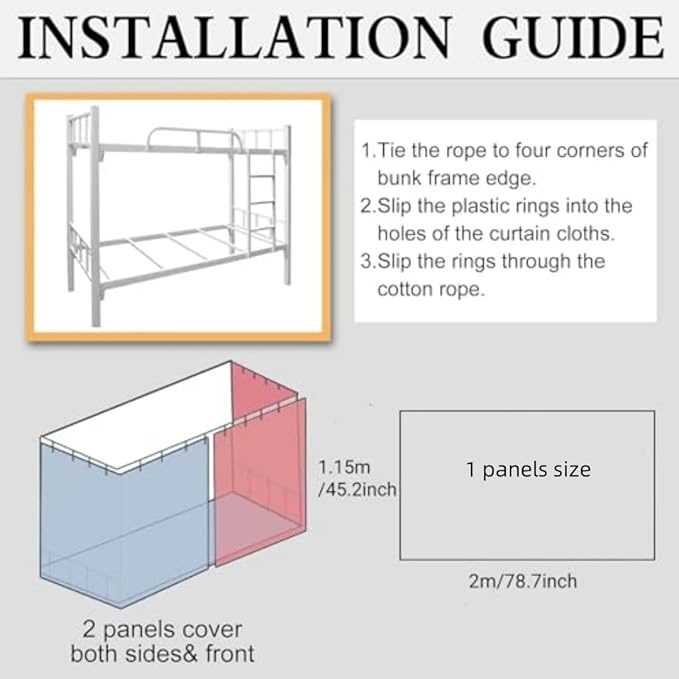 INSTALLATION GUIDE

1.Tie the rope to four corners of bunk frame edge.
2.Slip the plastic rings into the holes of the curtain cloths.
3.Slip the rings through the cotton rope.

1.15m /45.2inch

1 panels size

2m/78.7inch

2 panels cover both sides& front