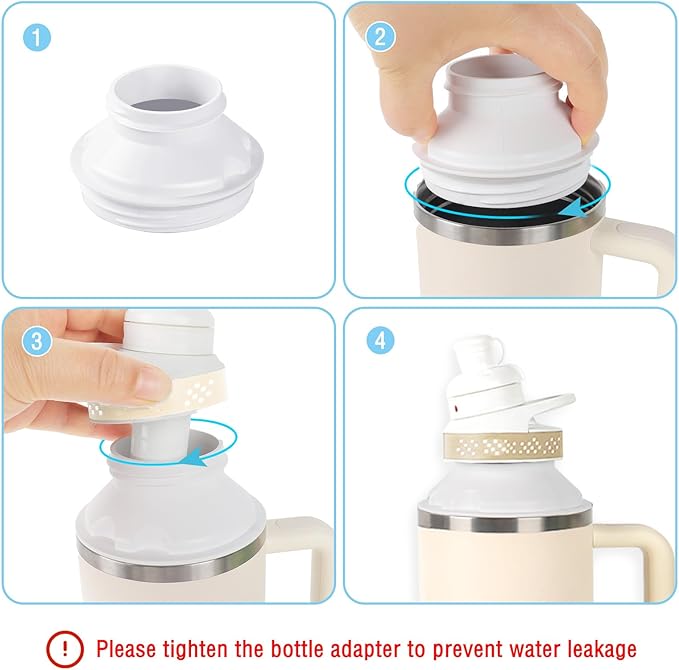 1

2

3

4

! Please tighten the bottle adapter to prevent water leakage