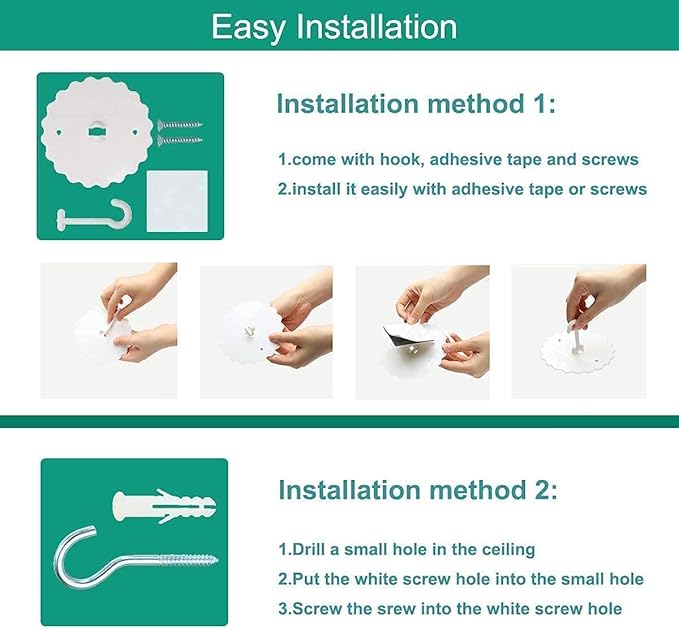 Easy Installation

Installation method 1:

1.come with hook, adhesive tape and screws

2.install it easily with adhesive tape or screws

Installation method 2:

1.Drill a small hole in the ceiling

2.Put the white screw hole into the small hole

3.Screw the srew into the white screw hole