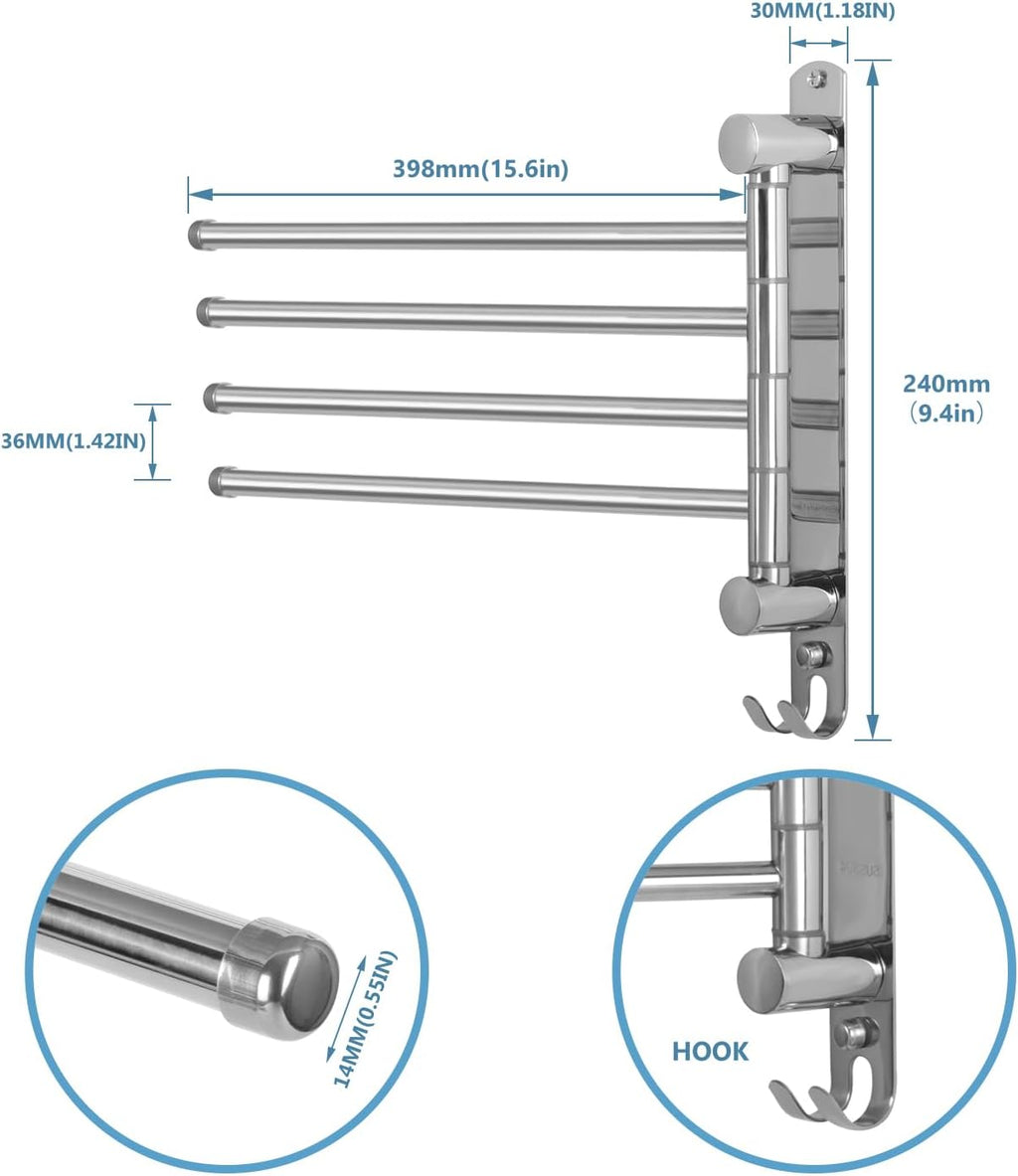 30MM(1.18IN)

398mm(15.6in)

240mm
(9.4in)

36MM(1.42IN)

14MM(0.55IN)

HOOK