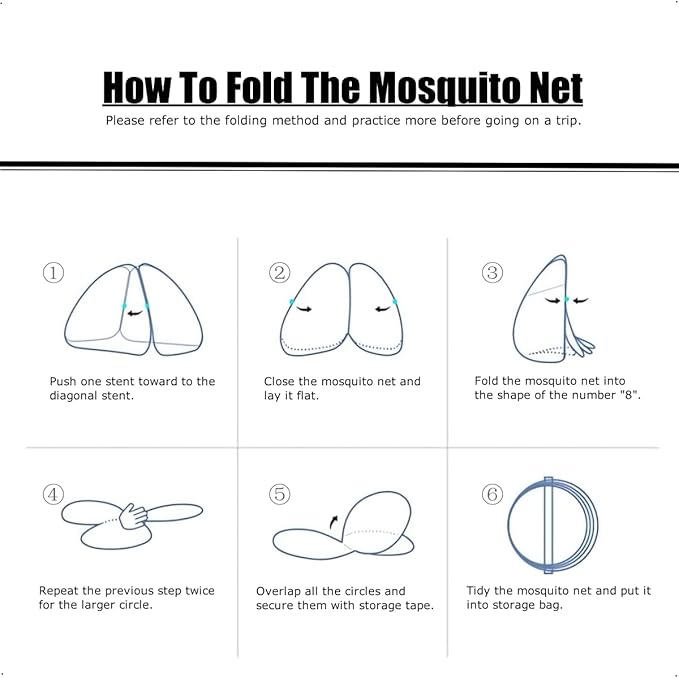 How To Fold The Mosquito Net

Please refer to the folding method and practice more before going on a trip.

①

Push one stent toward to the diagonal stent.

②

Close the mosquito net and lay it flat.

③

Fold the mosquito net into the shape of the number "8".

④

Repeat the previous step twice for the larger circle.

⑤

Overlap all the circles and secure them with storage tape.

⑥

Tidy the mosquito net and put it into storage bag.