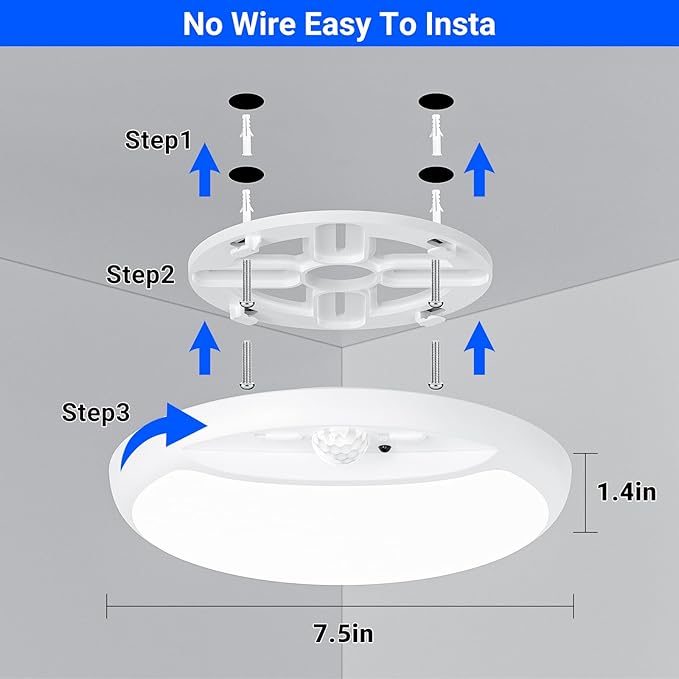 No Wire Easy To Insta

Step1

Step2

Step3

1.4in

7.5in