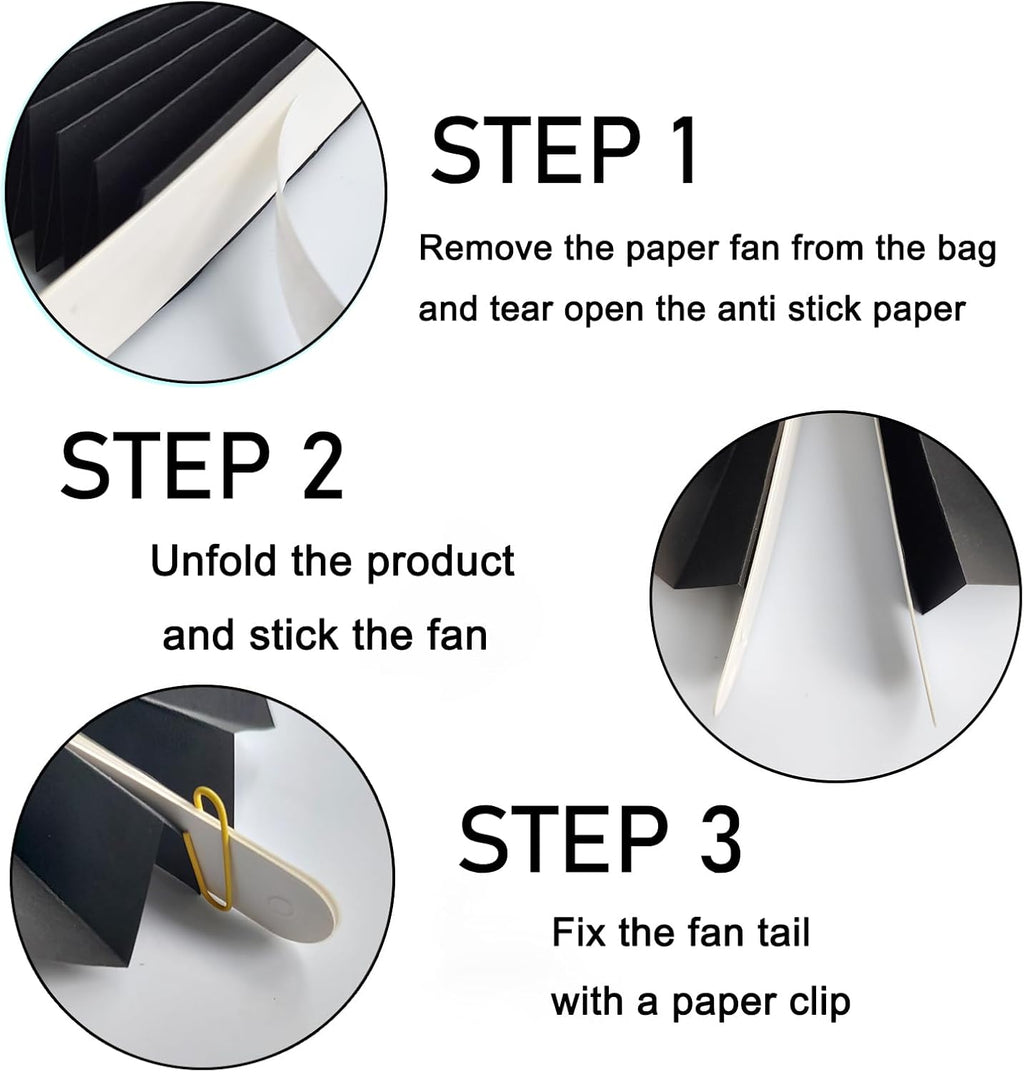 STEP 1

Remove the paper fan from the bag and tear open the anti stick paper

STEP 2

Unfold the product and stick the fan

STEP 3

Fix the fan tail with a paper clip