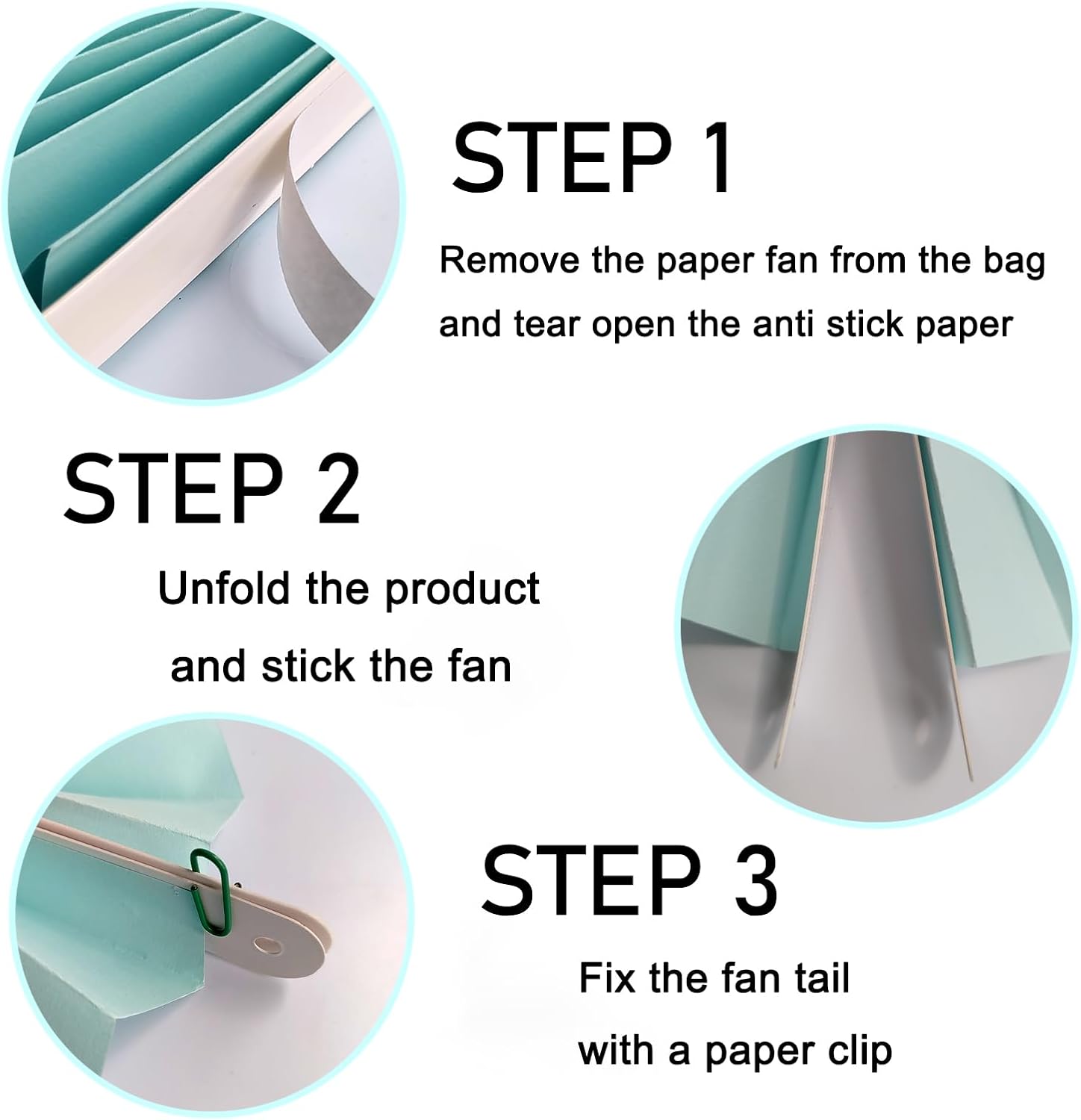 STEP 1

Remove the paper fan from the bag and tear open the anti stick paper

STEP 2

Unfold the product and stick the fan

STEP 3

Fix the fan tail with a paper clip