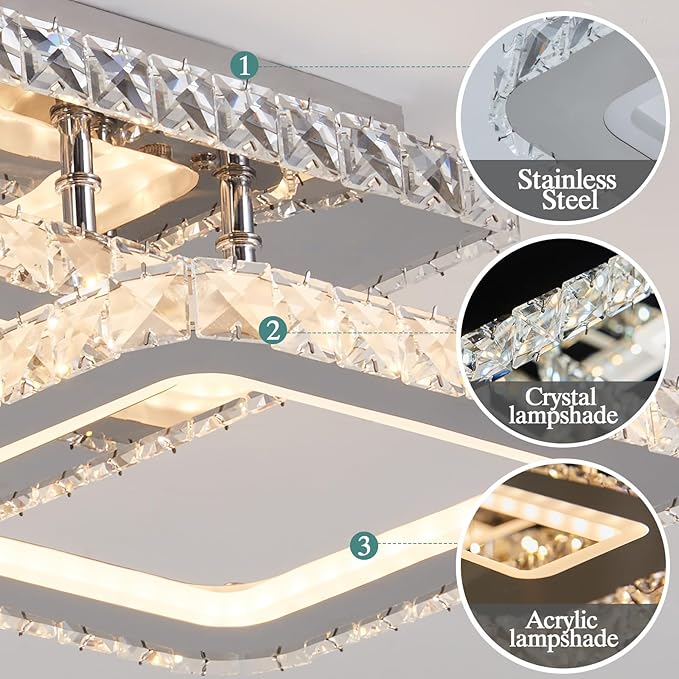 1

Stainless Steel

2

Crystal lampshade

3

Acrylic lampshade