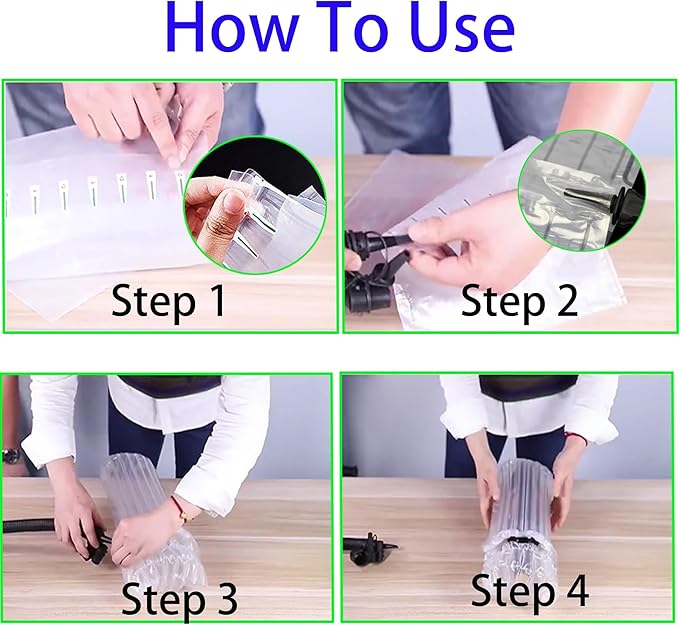 How To Use

Step 1

Step 2

Step 3

Step 4