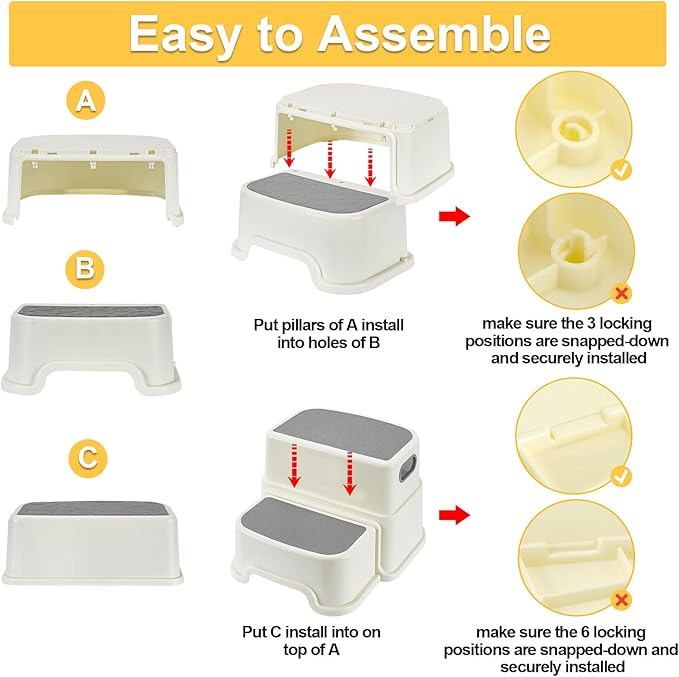 Easy to Assemble

A

B

C

Put pillars of A install into holes of B

make sure the 3 locking positions are snapped-down and securely installed

Put C install into on top of A

make sure the 6 locking positions are snapped-down and securely installed