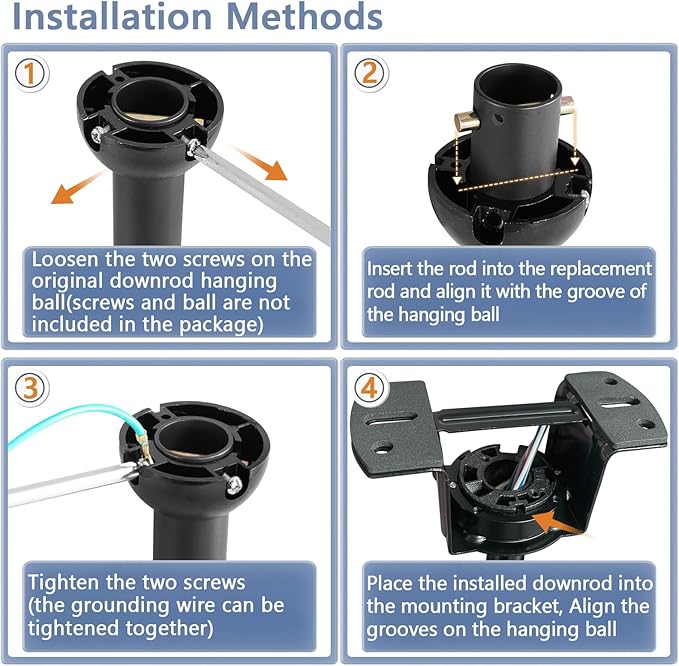 Installation Methods

1

Loosen the two screws on the original downrod hanging ball(screws and ball are not included in the package)

2

Insert the rod into the replacement rod and align it with the groove of the hanging ball

3

Tighten the two screws (the grounding wire can be tightened together)

4

Place the installed downrod into the mounting bracket, Align the grooves on the hanging ball