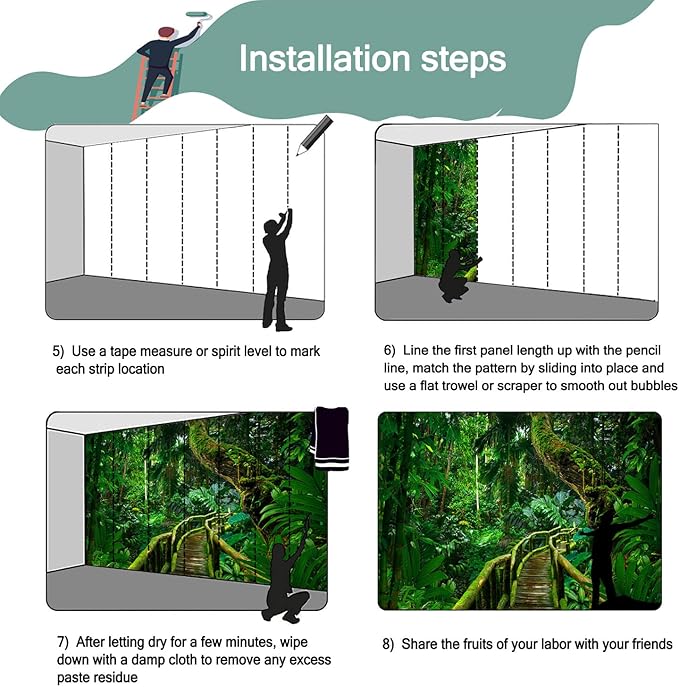 Installation steps

5) Use a tape measure or spirit level to mark each strip location

6) Line the first panel length up with the pencil line, match the pattern by sliding into place and use a flat trowel or scraper to smooth out bubbles

7) After letting dry for a few minutes, wipe down with a damp cloth to remove any excess paste residue

8) Share the fruits of your labor with your friends