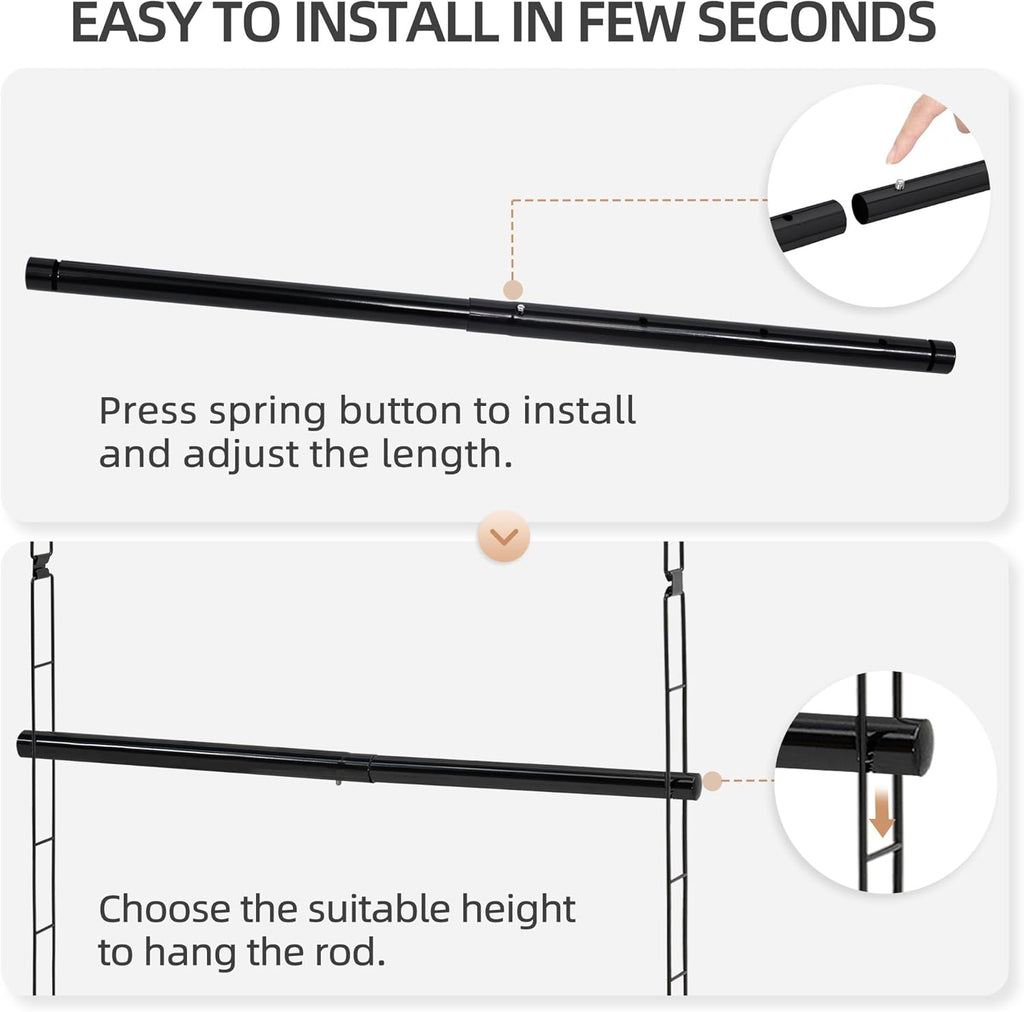 EASY TO INSTALL IN FEW SECONDS

Press spring button to install and adjust the length.

Choose the suitable height to hang the rod.