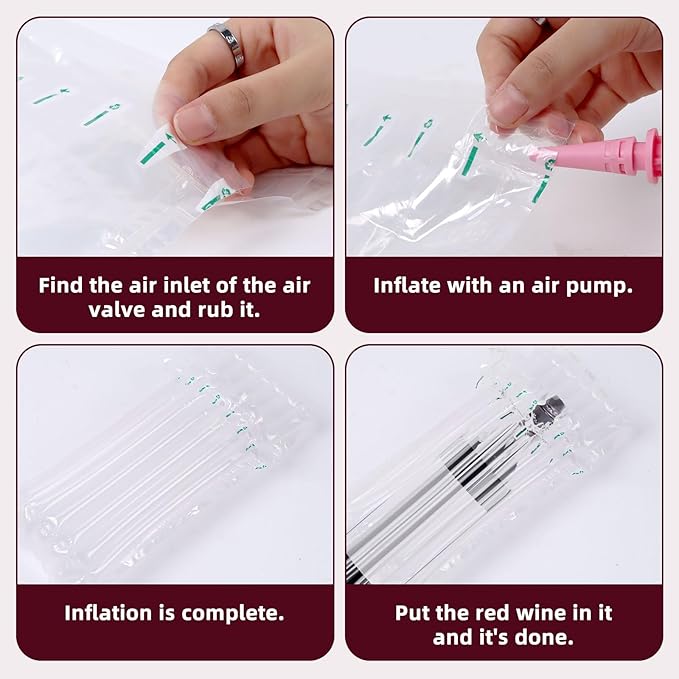 Find the air inlet of the air valve and rub it.

Inflate with an air pump.

Inflation is complete.

Put the red wine in it and it's done.