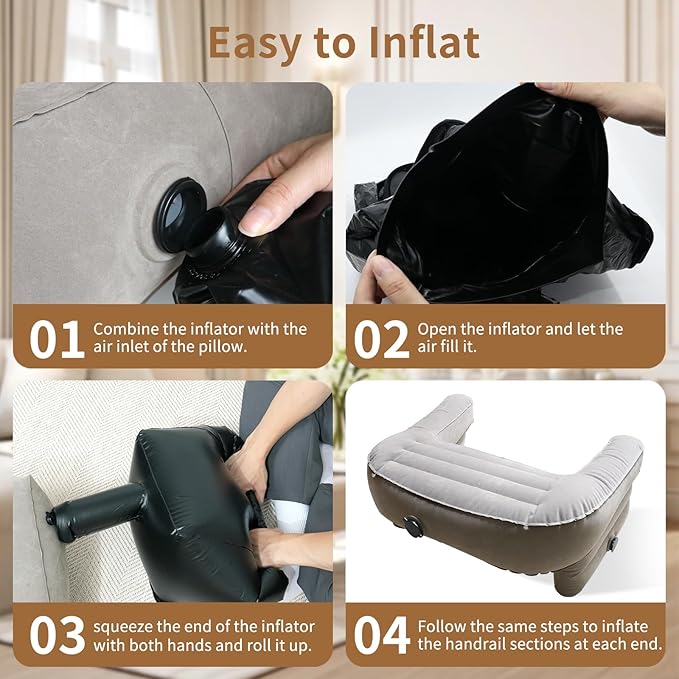 Easy to Inflat

01 Combine the inflator with the air inlet of the pillow.

02 Open the inflator and let the air fill it.

03 squeeze the end of the inflator with both hands and roll it up.

04 Follow the same steps to inflate the handrail sections at each end.