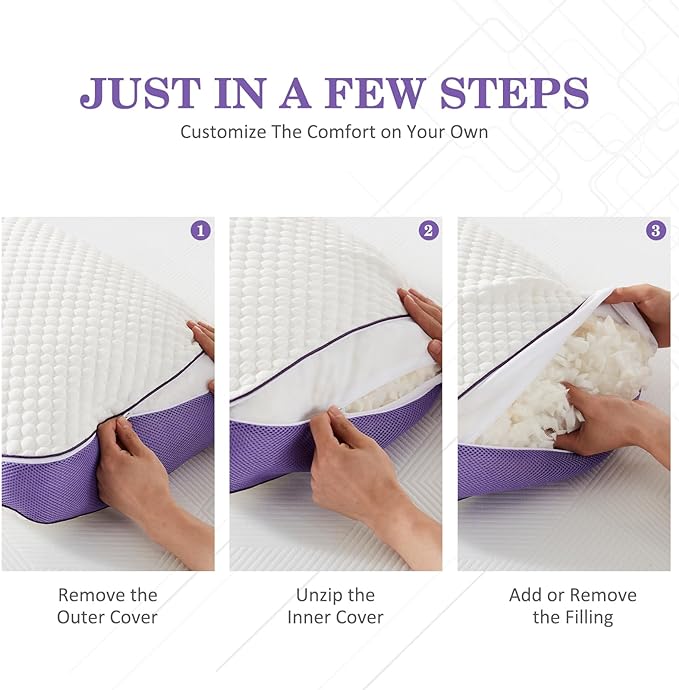 JUST IN A FEW STEPS

Customize The Comfort on Your Own

1

2

3

Remove the Outer Cover

Unzip the Inner Cover

Add or Remove the Filling