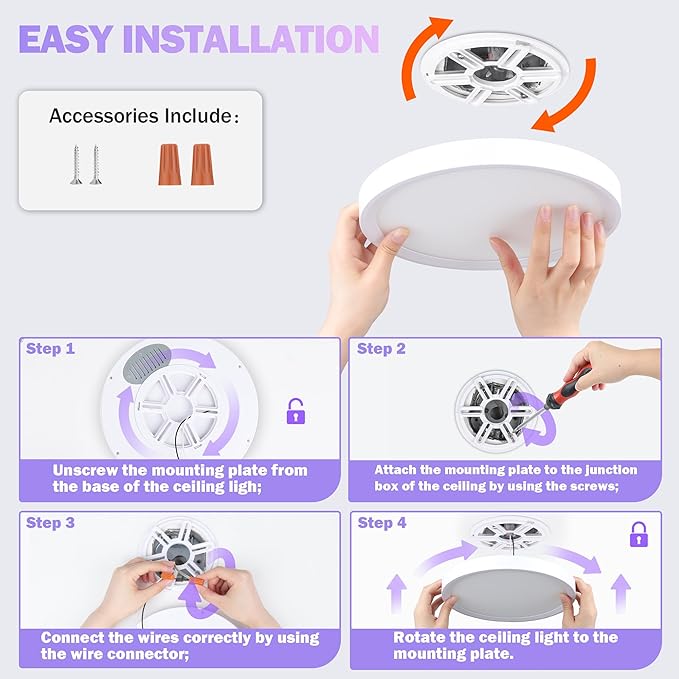 EASY INSTALLATION

Accessories Include:

Step 1

Unscrew the mounting plate from the base of the ceiling ligh;

Step 2

Attach the mounting plate to the junction box of the ceiling by using the screws;

Step 3

Connect the wires correctly by using the wire connector;

Step 4

Rotate the ceiling light to the mounting plate.