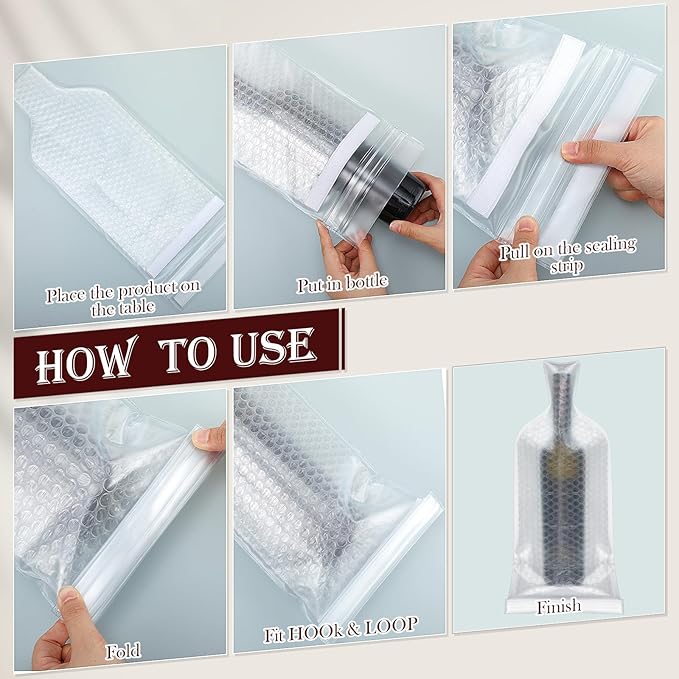 Place the product on the table

Put in bottle

Pull on the sealing strip

HOW TO USE

Fold

Fit HOOk & LOOP

Finish