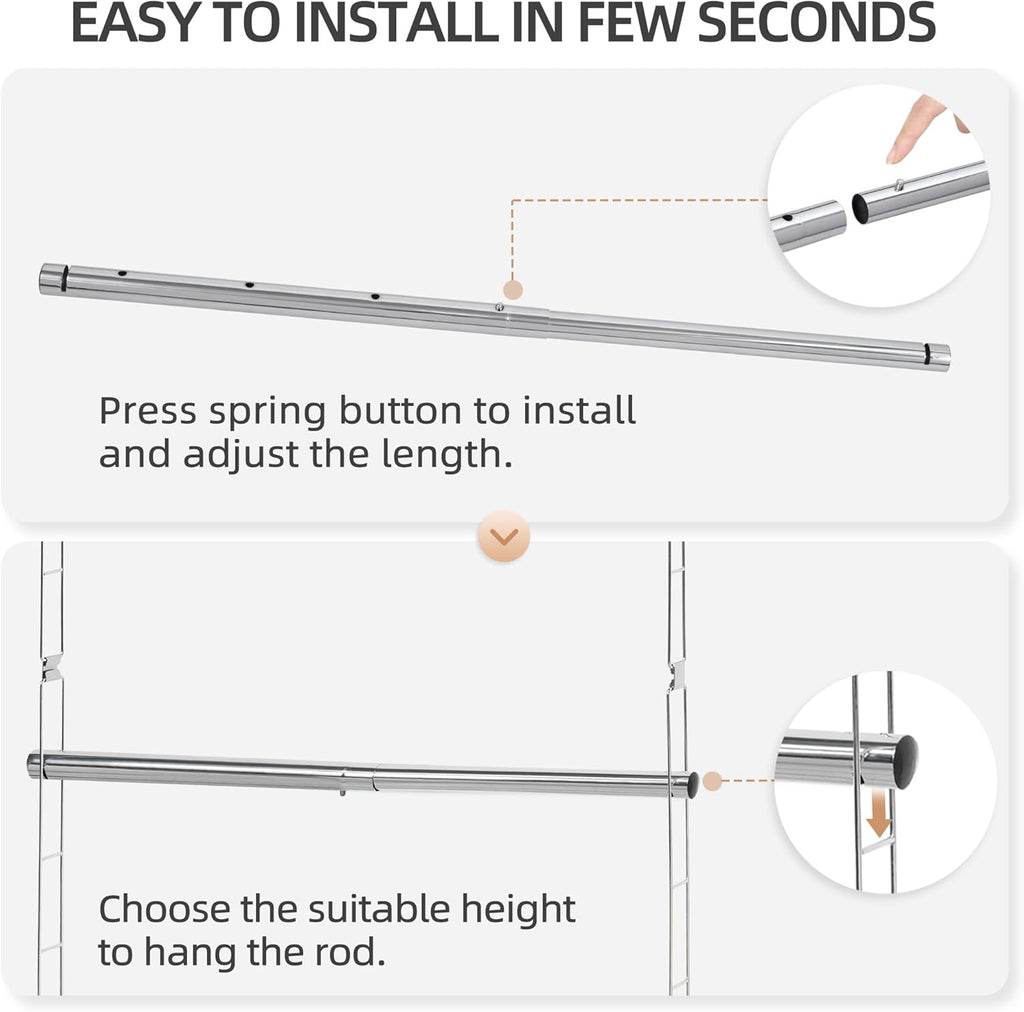 EASY TO INSTALL IN FEW SECONDS

Press spring button to install and adjust the length.

Choose the suitable height to hang the rod.