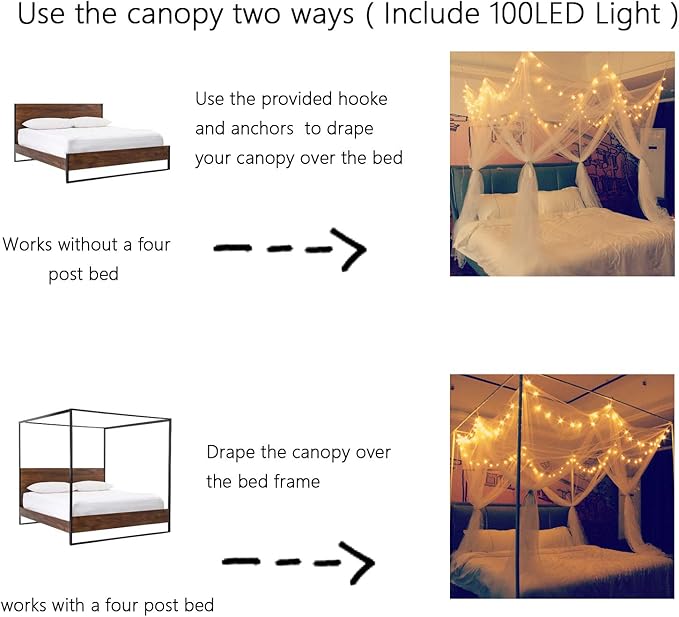 Use the canopy two ways ( Include 100LED Light )

Use the provided hooke and anchors to drape your canopy over the bed

Works without a four post bed

Drape the canopy over the bed frame

works with a four post bed