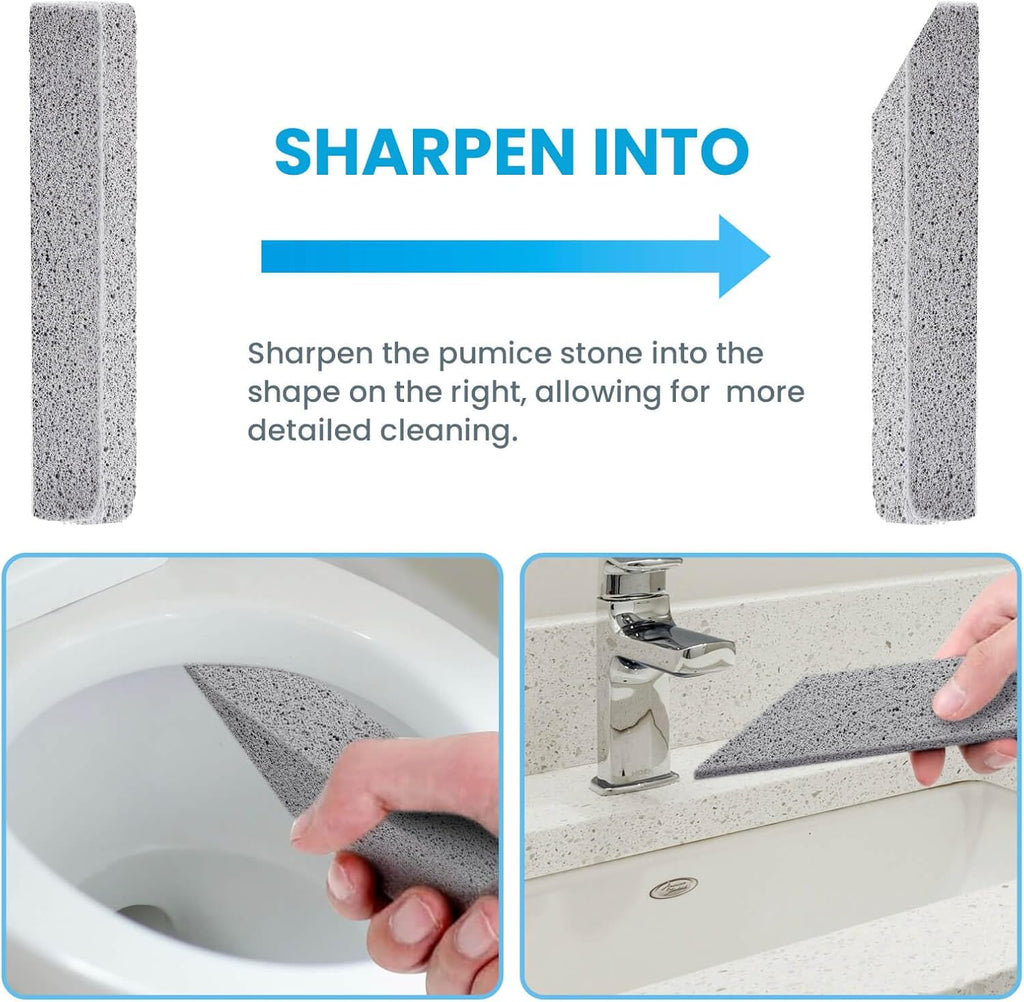 SHARPEN INTO

Sharpen the pumice stone into the shape on the right, allowing for more detailed cleaning.