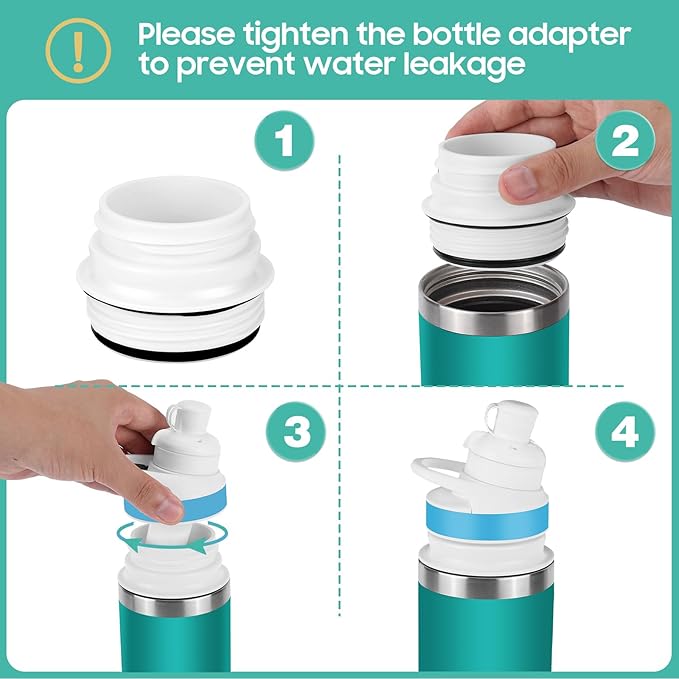 !

Please tighten the bottle adapter to prevent water leakage

1

2

3

4