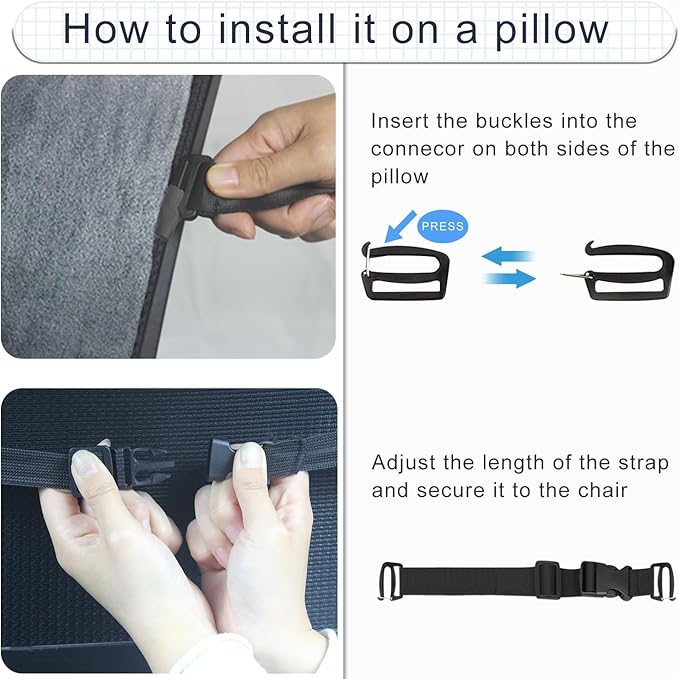 How to install it on a pillow

Insert the buckles into the connecor on both sides of the pillow

PRESS

Adjust the length of the strap and secure it to the chair