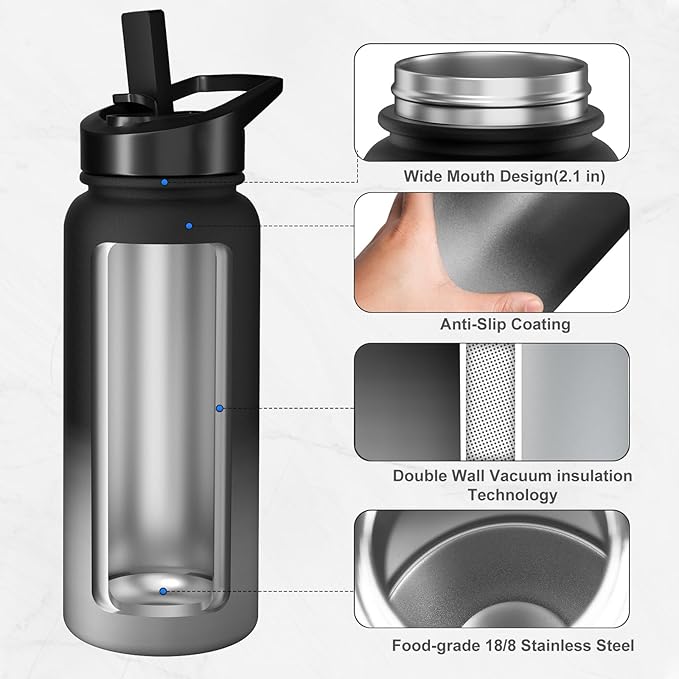 Wide Mouth Design(2.1 in)

Anti-Slip Coating

Double Wall Vacuum insulation Technology

Food-grade 18/8 Stainless Steel