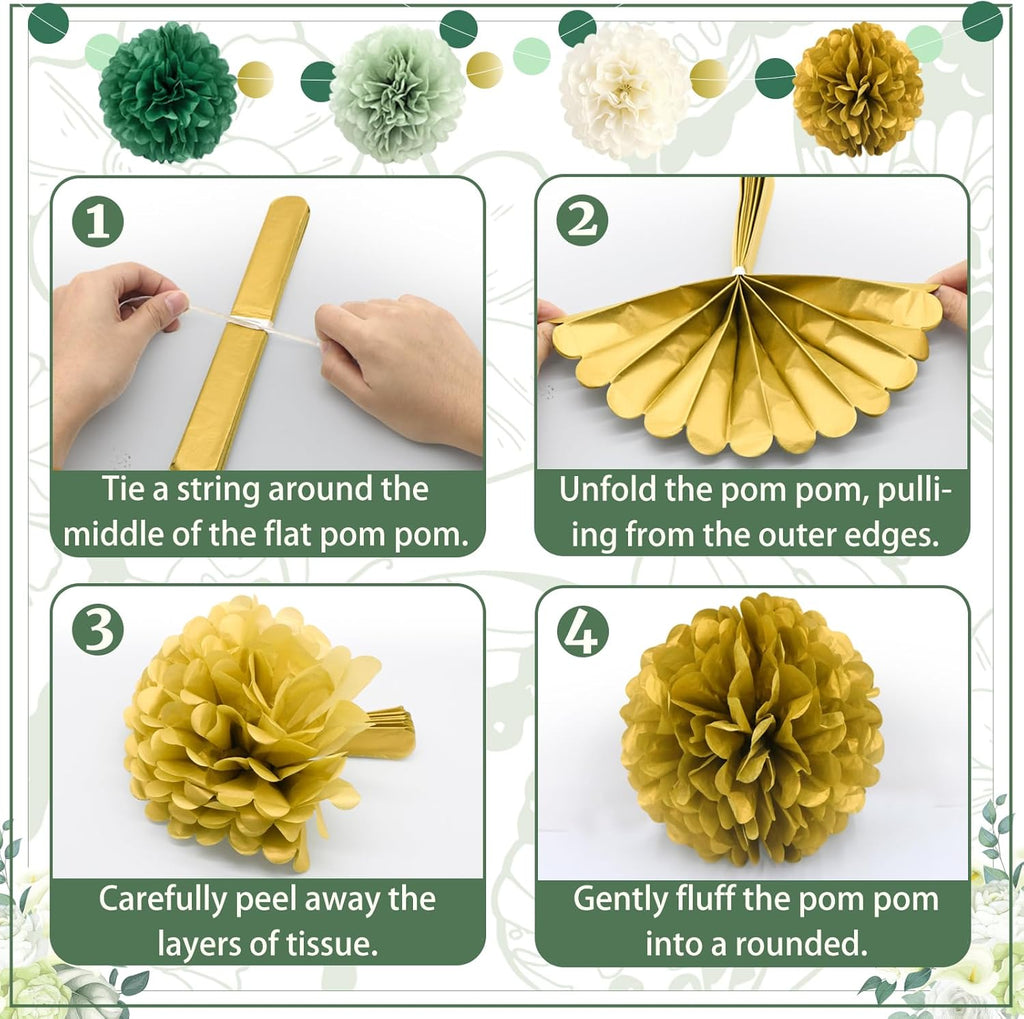 1

Tie a string around the middle of the flat pom pom.

2

Unfold the pom pom, pulling from the outer edges.

3

Carefully peel away the layers of tissue.

4

Gently fluff the pom pom into a rounded.