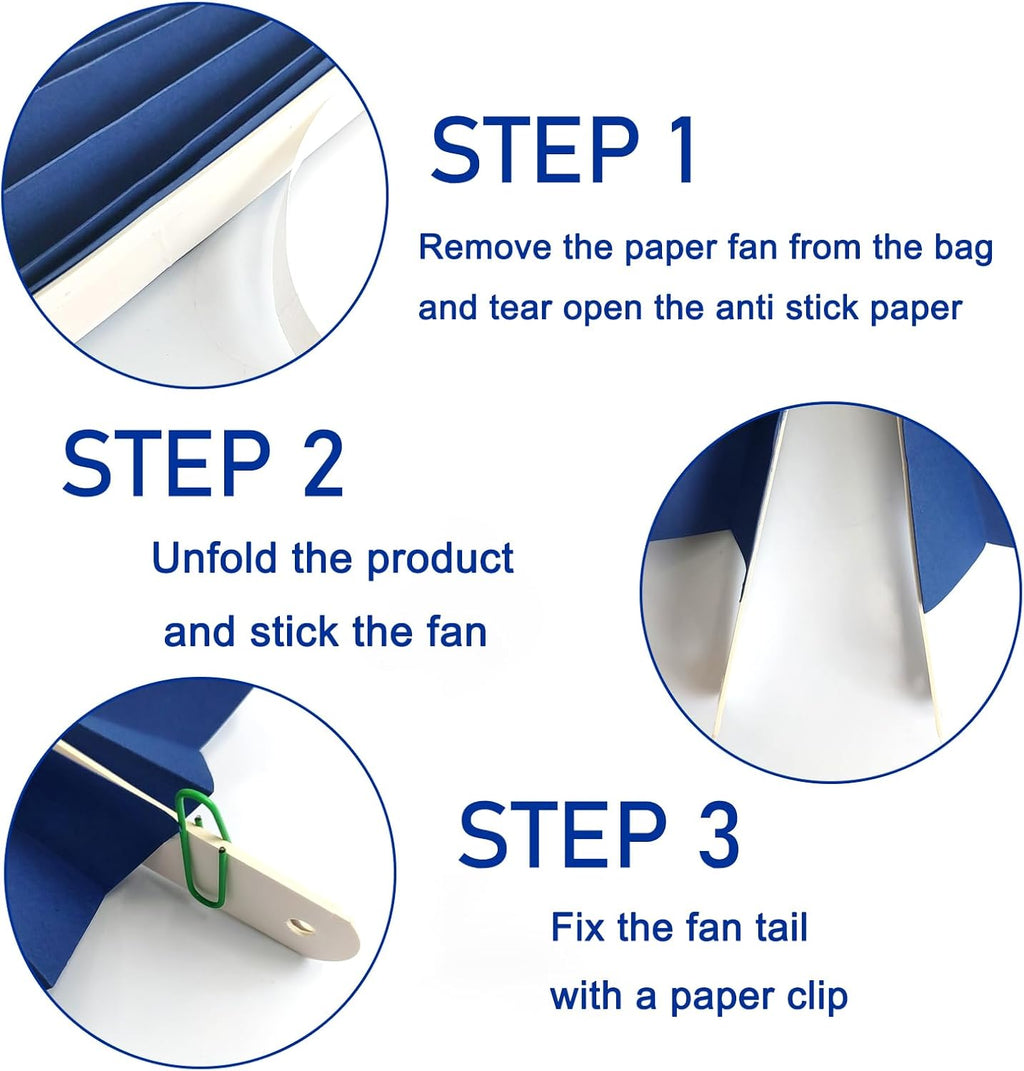 STEP 1
Remove the paper fan from the bag and tear open the anti stick paper

STEP 2
Unfold the product and stick the fan

STEP 3
Fix the fan tail with a paper clip