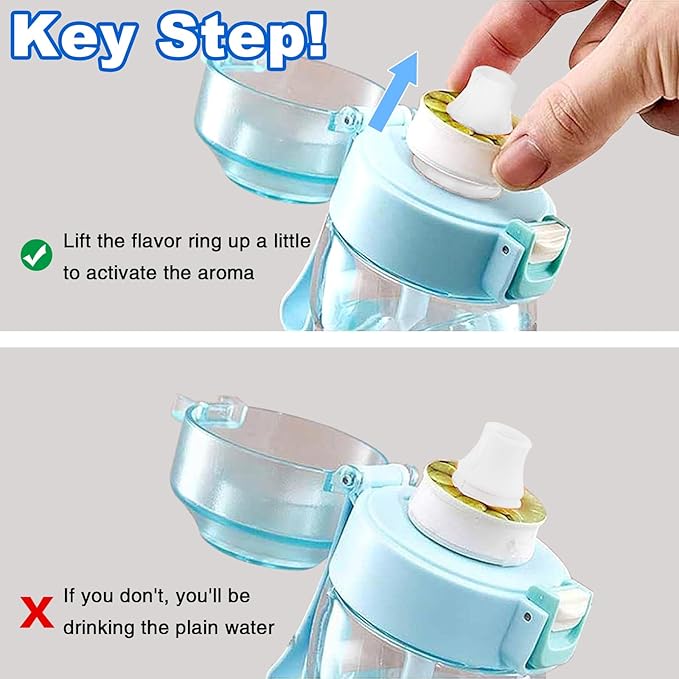 Key Step!

Lift the flavor ring up a little to activate the aroma

X If you don't, you'll be drinking the plain water