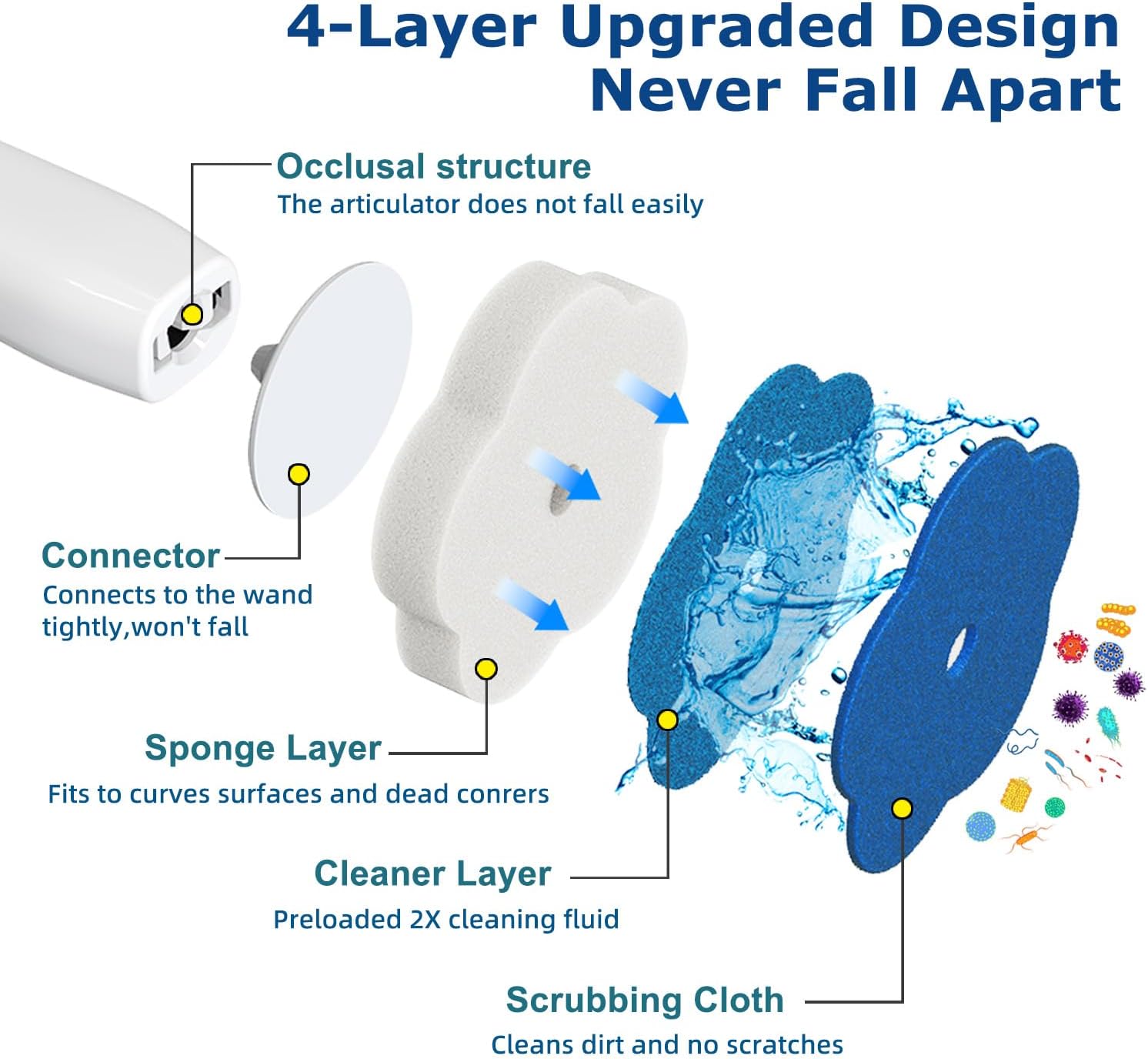 4-Layer Upgraded Design
Never Fall Apart

Occlusal structure
The articulator does not fall easily

Connector
Connects to the wand tightly,won't fall

Sponge Layer
Fits to curves surfaces and dead conrers

Cleaner Layer
Preloaded 2X cleaning fluid

Scrubbing Cloth
Cleans dirt and no scratches