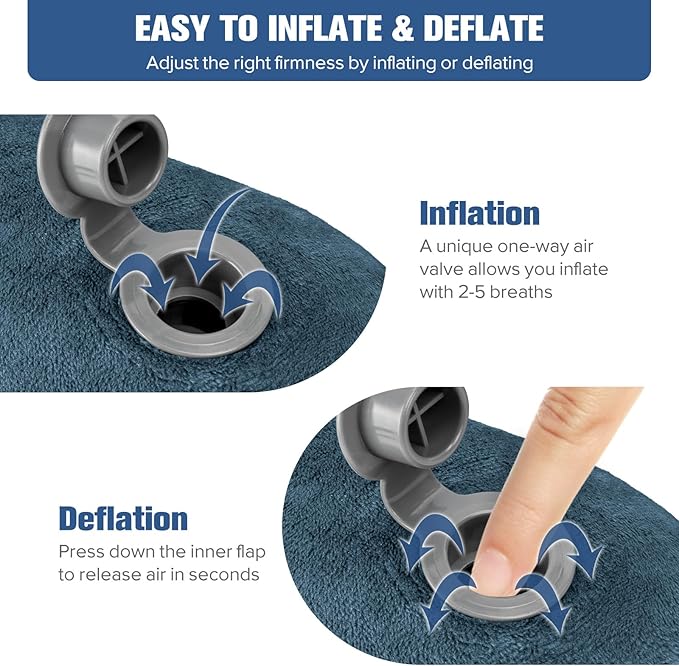 EASY TO INFLATE & DEFLATE
Adjust the right firmness by inflating or deflating

Inflation
A unique one-way air valve allows you inflate with 2-5 breaths

Deflation
Press down the inner flap to release air in seconds