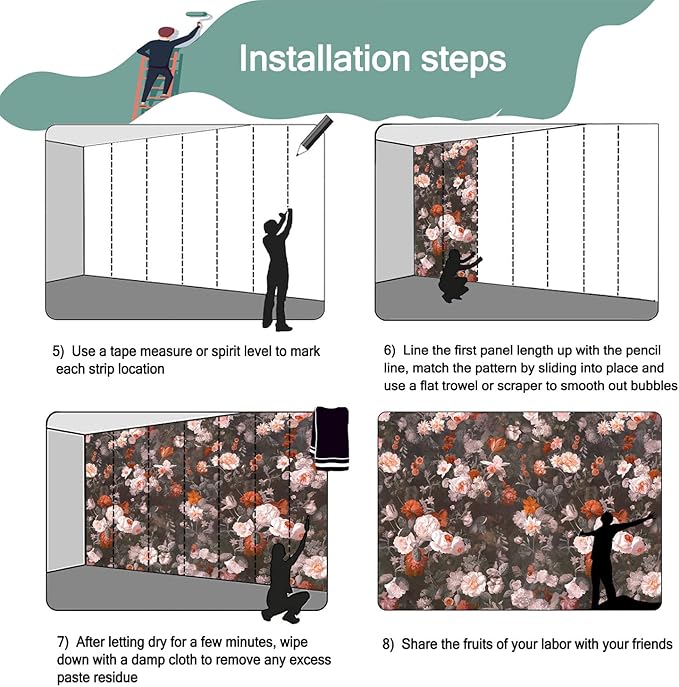 Installation steps

5) Use a tape measure or spirit level to mark each strip location

6) Line the first panel length up with the pencil line, match the pattern by sliding into place and use a flat trowel or scraper to smooth out bubbles

7) After letting dry for a few minutes, wipe down with a damp cloth to remove any excess paste residue

8) Share the fruits of your labor with your friends