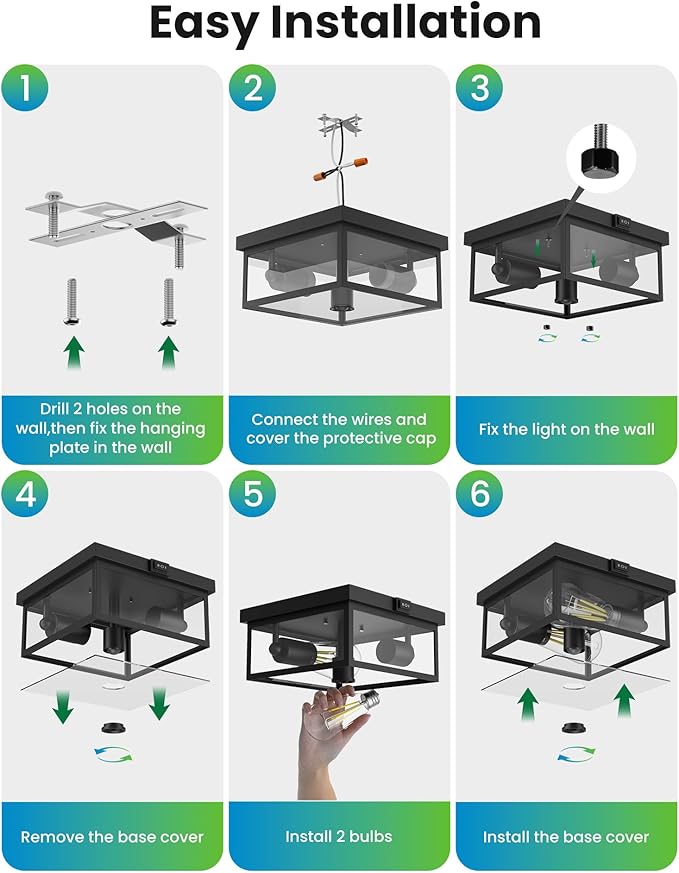 Easy Installation

1

Drill 2 holes on the wall,then fix the hanging plate in the wall

2

Connect the wires and cover the protective cap

3

Fix the light on the wall

4

Remove the base cover

5

Install 2 bulbs

6

Install the base cover