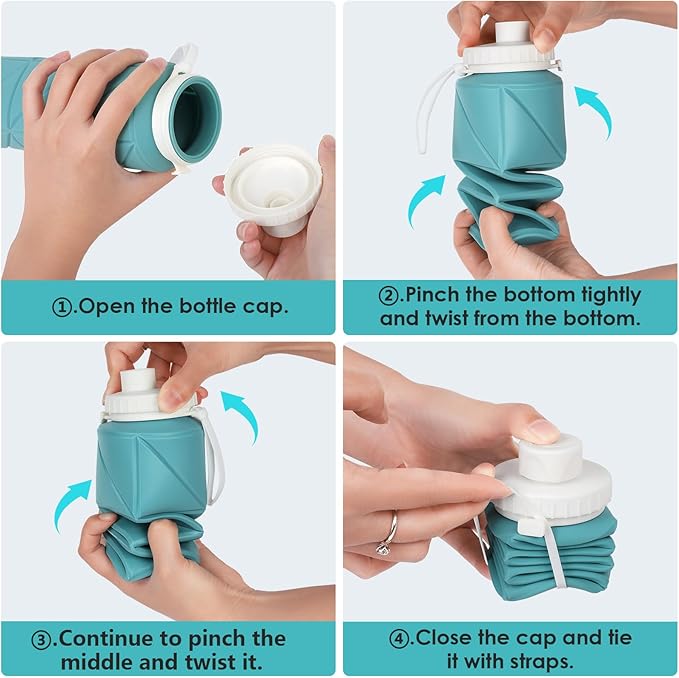 ①.Open the bottle cap.

②.Pinch the bottom tightly and twist from the bottom.

③.Continue to pinch the middle and twist it.

④.Close the cap and tie it with straps.