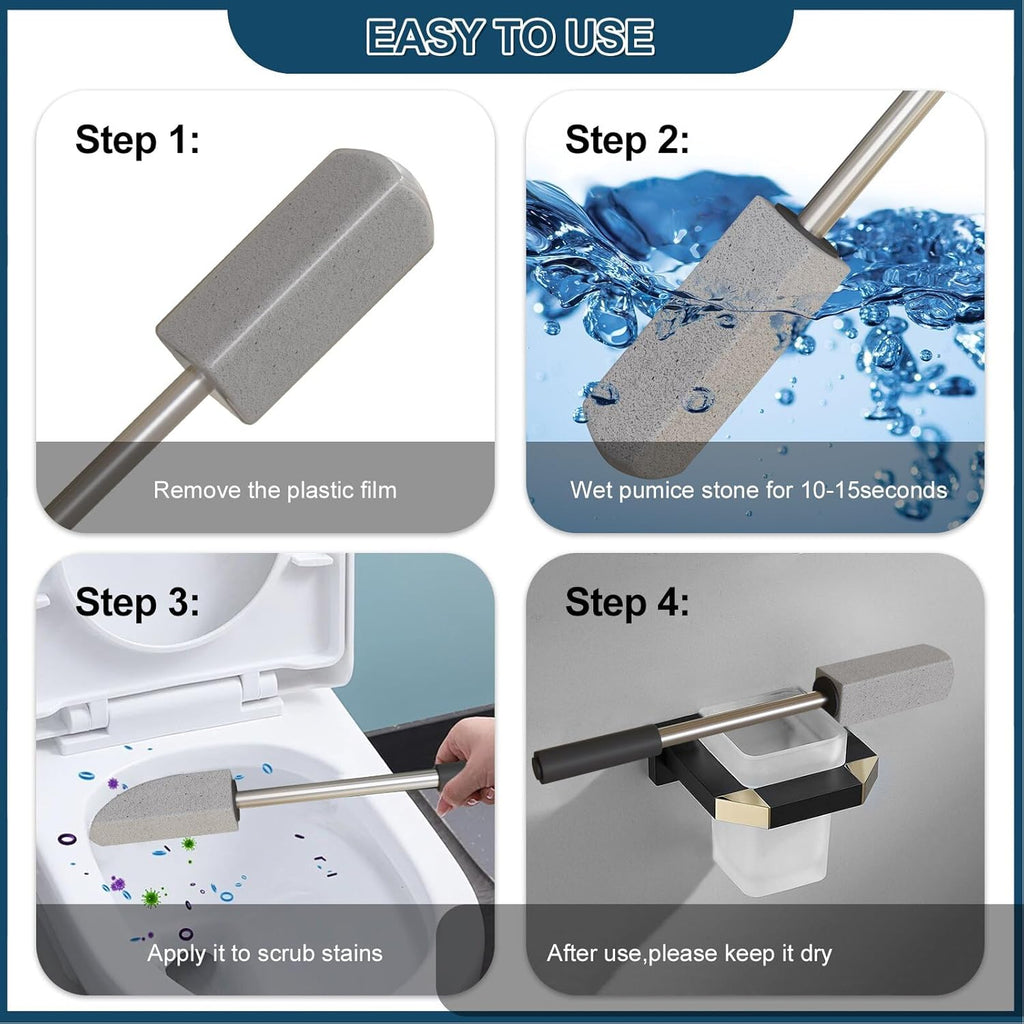 EASY TO USE

Step 1:

Remove the plastic film

Step 2:

Wet pumice stone for 10-15seconds

Step 3:

Apply it to scrub stains

Step 4:

After use,please keep it dry