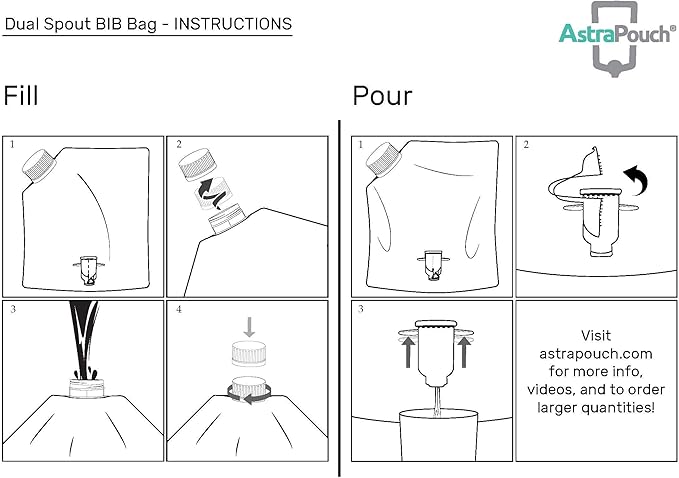 Dual Spout BIB Bag - INSTRUCTIONS

AstraPouch®

Fill

1

2

3

4

Pour

1

2

3

Visit astrapouch.com for more info, videos, and to order larger quantities!