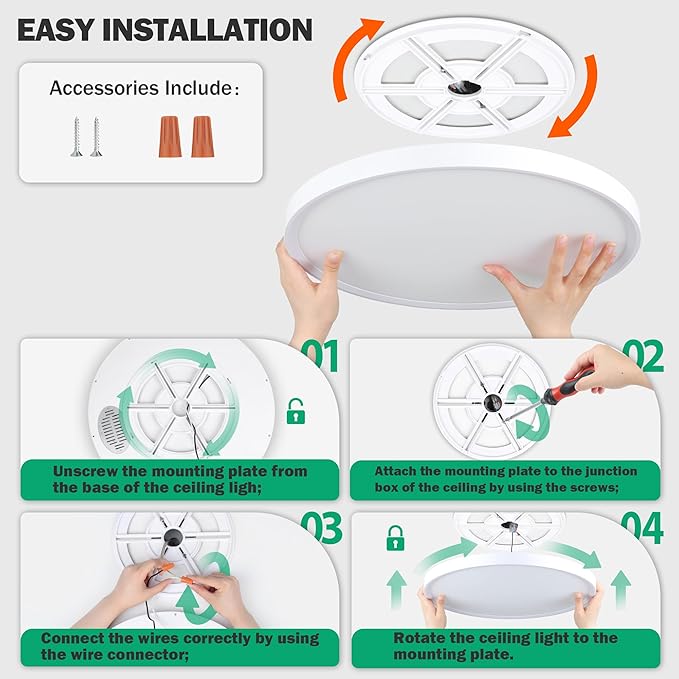 EASY INSTALLATION

Accessories Include:

01

Unscrew the mounting plate from the base of the ceiling ligh;

02

Attach the mounting plate to the junction box of the ceiling by using the screws;

03

Connect the wires correctly by using the wire connector;

04

Rotate the ceiling light to the mounting plate.