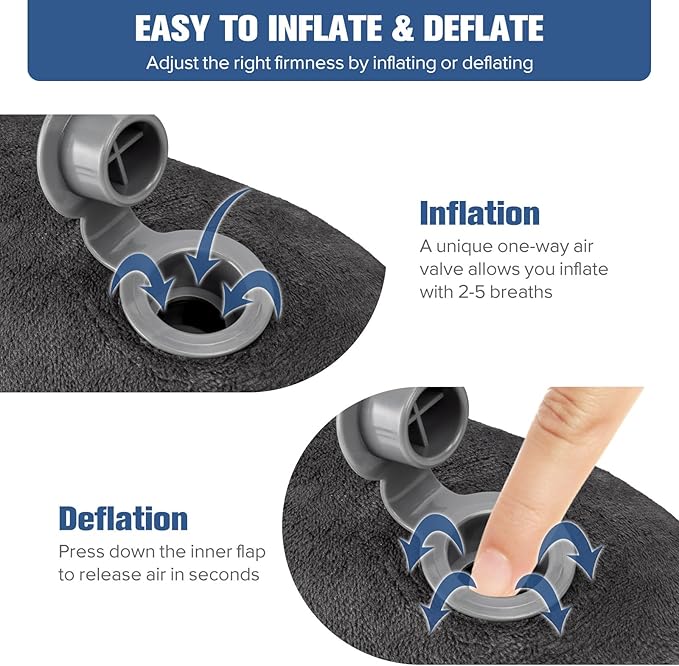 EASY TO INFLATE & DEFLATE
Adjust the right firmness by inflating or deflating

Inflation
A unique one-way air valve allows you inflate with 2-5 breaths

Deflation
Press down the inner flap to release air in seconds