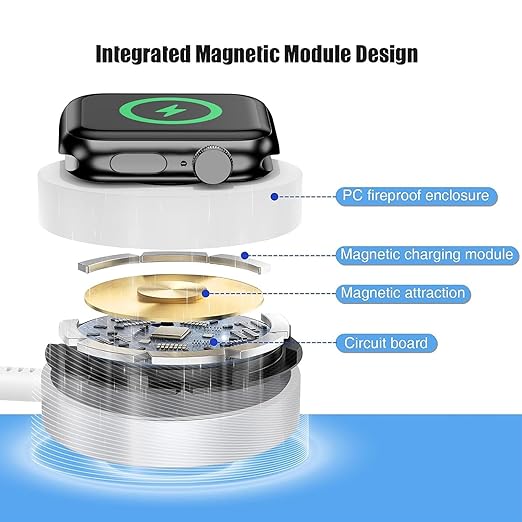 Integrated Magnetic Module Design

PC fireproof enclosure

Magnetic charging module

Magnetic attraction

Circuit board