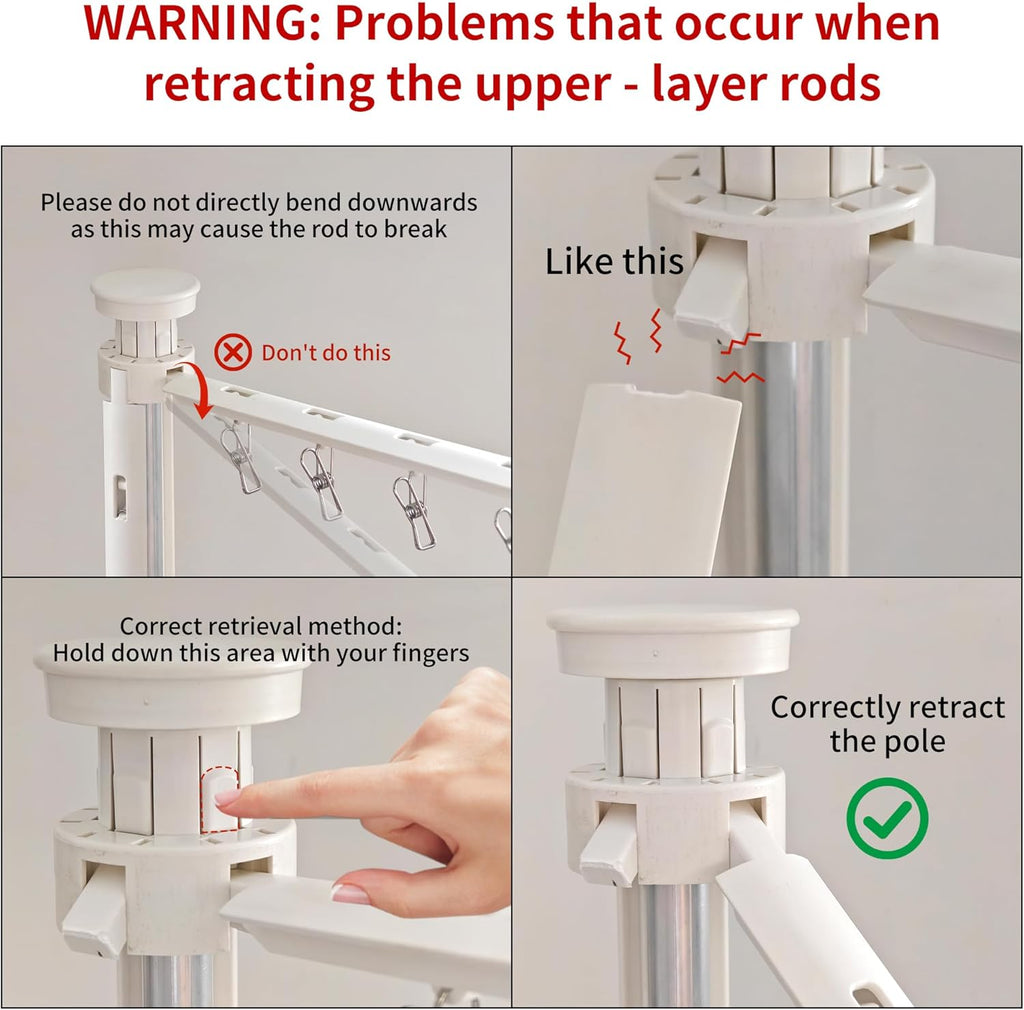 WARNING: Problems that occur when retracting the upper - layer rods

Please do not directly bend downwards as this may cause the rod to break

Don't do this

Like this

Correct retrieval method:
Hold down this area with your fingers

Correctly retract the pole