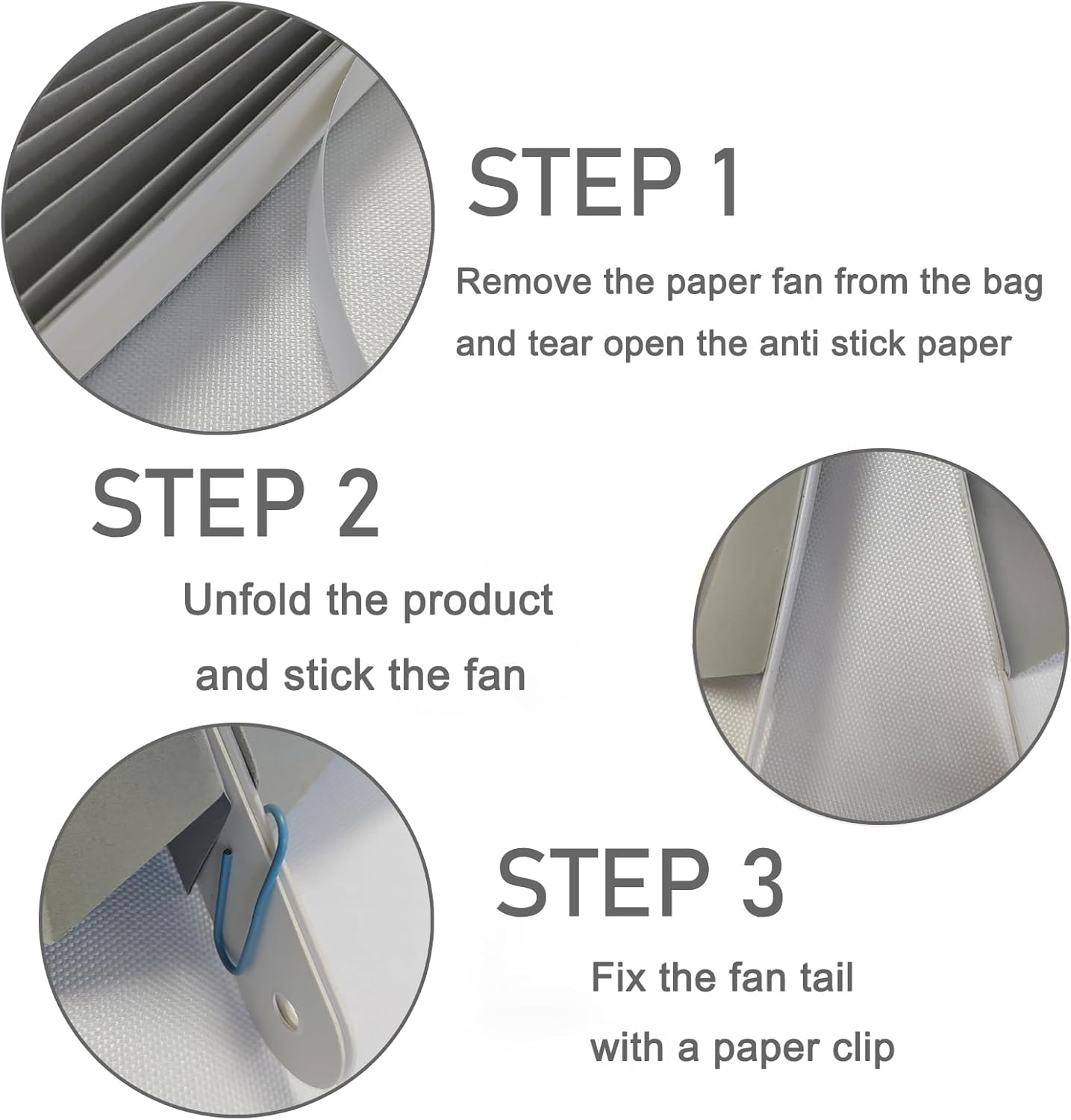 STEP 1

Remove the paper fan from the bag and tear open the anti stick paper

STEP 2

Unfold the product and stick the fan

STEP 3

Fix the fan tail with a paper clip