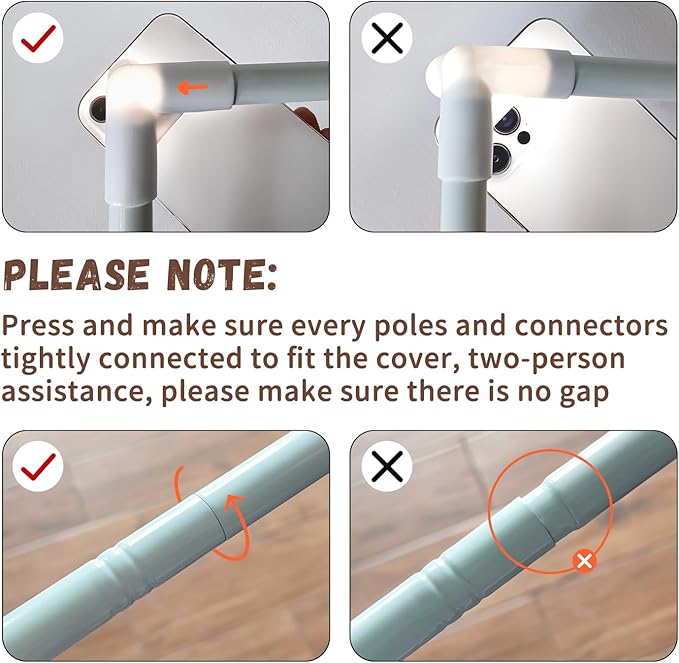 PLEASE NOTE:

Press and make sure every poles and connectors tightly connected to fit the cover, two-person assistance, please make sure there is no gap