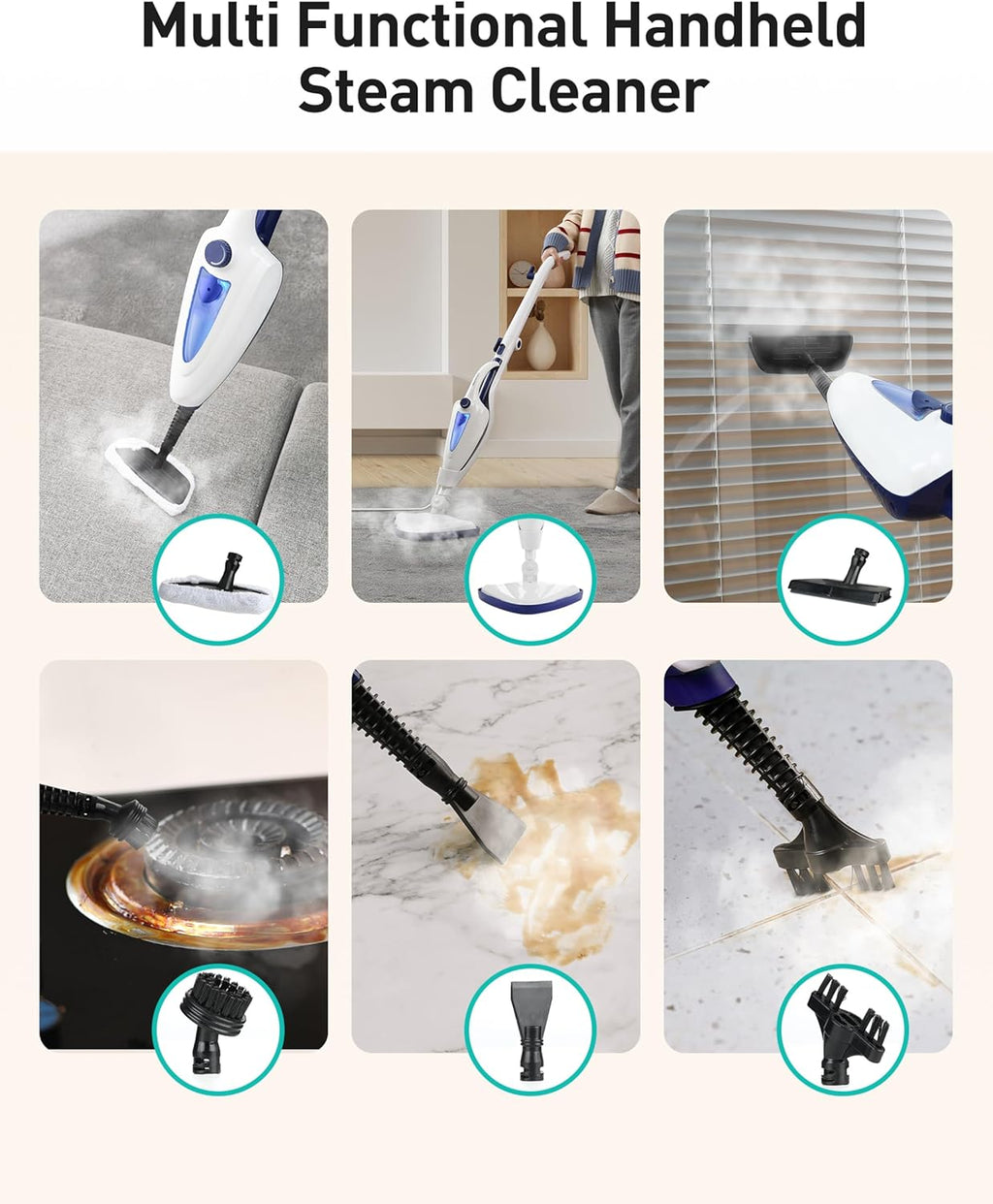 Multi Functional Handheld Steam Cleaner